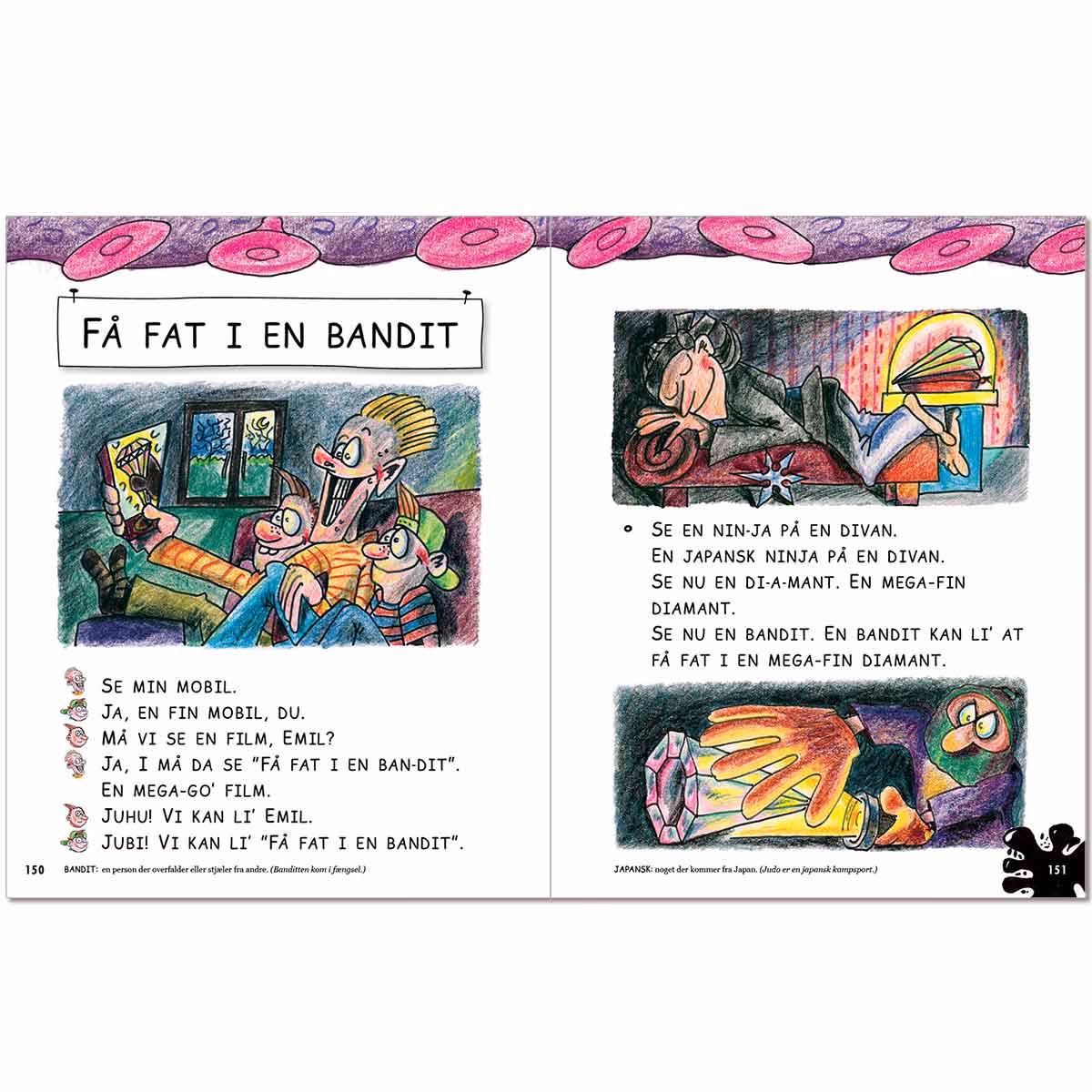 FÅ FAT I EN BANDIT

SE MIN MOBIL.
JA, EN FIN MOBIL, DU.
MÅ VI SE EN FILM, EMIL?
JA, I MÅ DA SE "FÅ FAT I EN BAN-DIT". EN MEGA-GO' FILM.
JUHU! VI KAN LI' EMIL.
JUBI! VI KAN LI' "FÅ FAT I EN BANDIT".

150 BANDIT: en person der overfalder eller stjæler fra andre. (Banditten kom i fængsel.)

SE EN NIN-JA PÅ EN DIVAN.
EN JAPANSK NINJA PÅ EN DIVAN.
SE NU EN DI-A-MANT. EN MEGA-FIN DIAMANT.
SE NU EN BANDIT. EN BANDIT KAN LI' AT FÅ FAT I EN MEGA-FIN DIAMANT.

JAPANSK: noget der kommer fra Japan. (Judo er en japansk kampsport.) 151